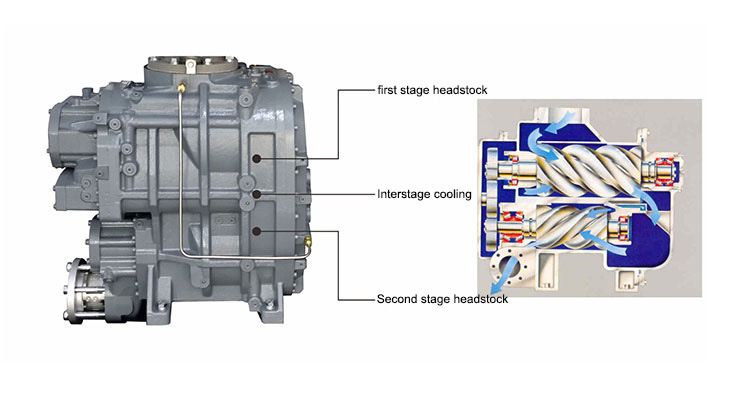 first stage headstock

Interstage cooling

Second stage headstock